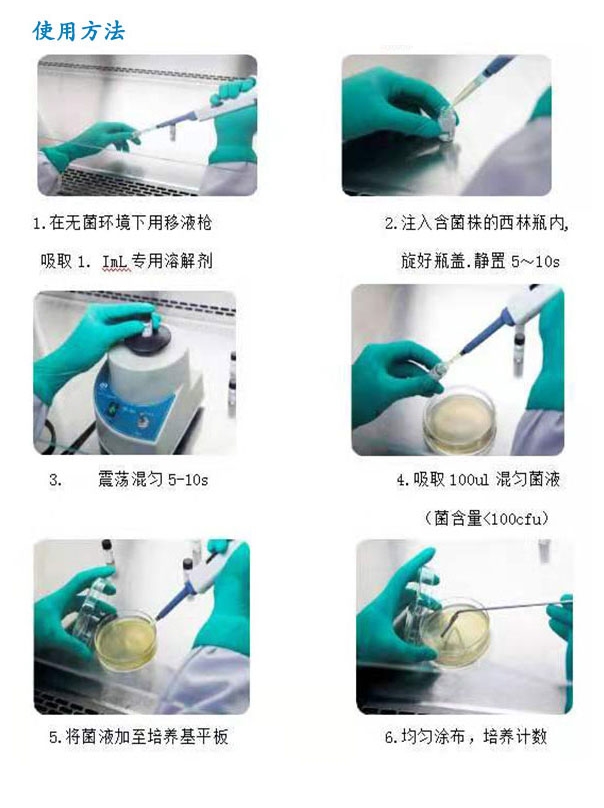 使用方法

1.在无菌环境下用移液枪
吸取 1. ImL 专用溶解剂

2.注入含菌株的西林瓶内,
旋好瓶盖.静置 5～10s

3. 震荡混匀 5-10s

4.吸取 100ul 混匀菌液
（菌含量<100cfu）

5.将菌液加至培养基平板

6.均匀涂布，培养计数